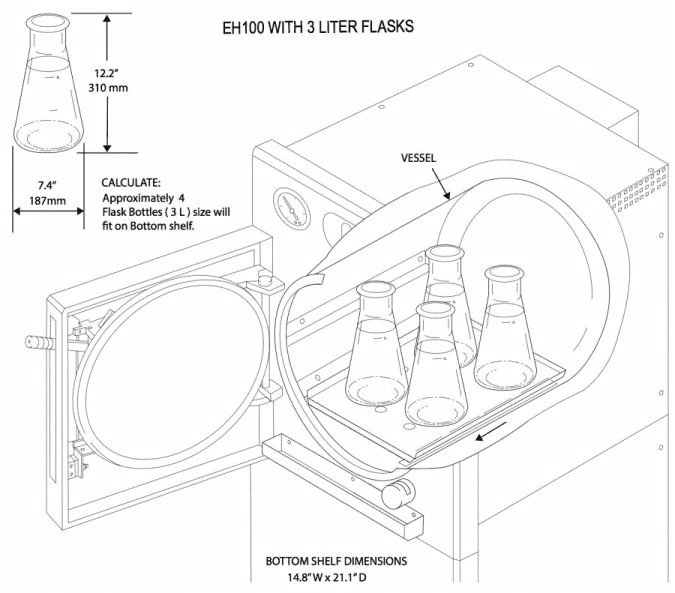 EH100 WITH 3 LITER FLASKS

12.2"
310 mm

7.4"
187mm

CALCULATE:
Approximately 4 Flask Bottles ( 3 L ) size will fit on Bottom shelf.

VESSEL

BOTTOM SHELF DIMENSIONS
14.8" W x 21.1" D