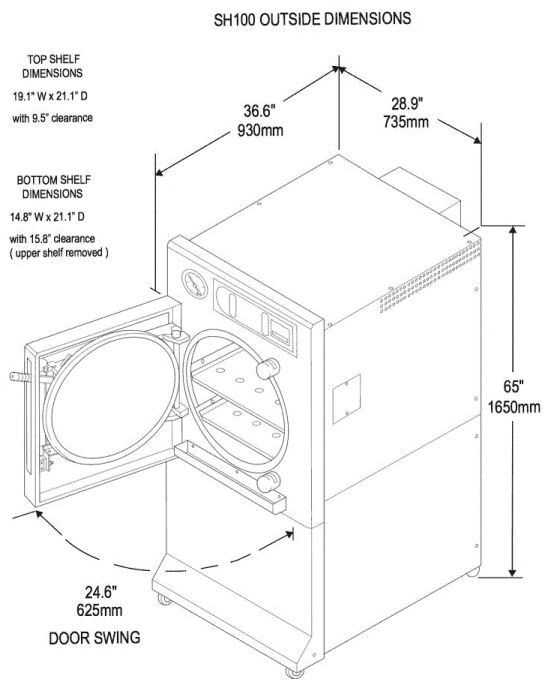 SH100 OUTSIDE DIMENSIONS

TOP SHELF DIMENSIONS
19.1" W x 21.1" D
with 9.5" clearance

BOTTOM SHELF DIMENSIONS
14.8" W x 21.1" D
with 15.8" clearance
( upper shelf removed )

36.6"
930mm

28.9"
735mm

65"
1650mm

24.6"
625mm

DOOR SWING