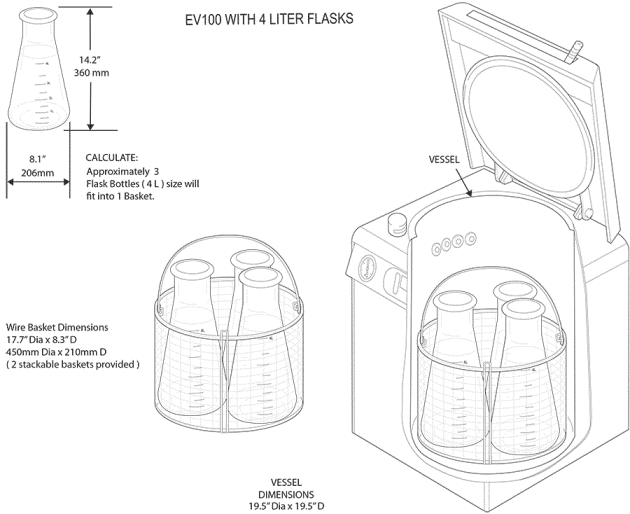 EV100 WITH 4 LITER FLASKS

14.2"
360 mm

8.1"
206mm

CALCULATE:
Approximately 3
Flask Bottles ( 4 L ) size will
fit into 1 Basket.

VESSEL

Wire Basket Dimensions
17.7" Dia x 8.3" D
450mm Dia x 210mm D
( 2 stackable baskets provided )

VESSEL
DIMENSIONS
19.5" Dia x 19.5" D