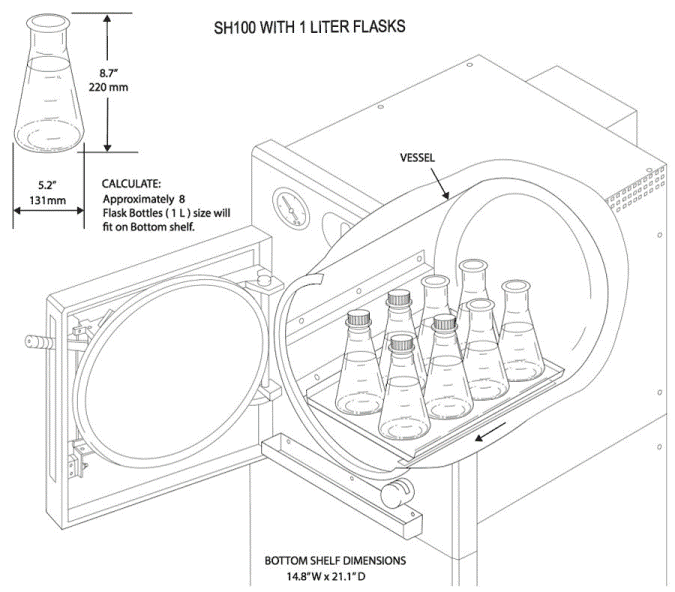 SH100 WITH 1 LITER FLASKS

8.7"
220 mm

5.2"
131mm

CALCULATE:
Approximately 8 Flask Bottles ( 1 L ) size will fit on Bottom shelf.

VESSEL

BOTTOM SHELF DIMENSIONS
14.8" W x 21.1" D